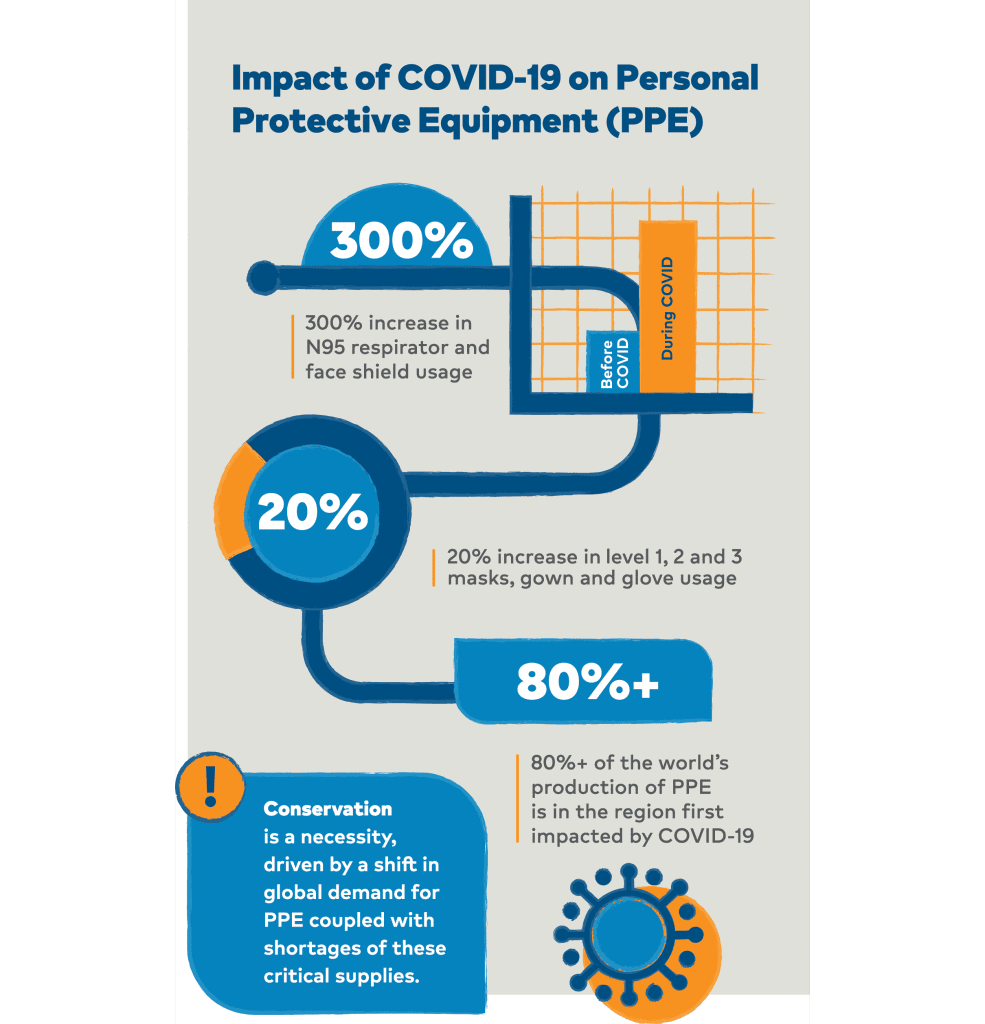 Impact of COVID-19 on Personal Protective Equipment (PPE)

300%

300% increase in N95 respirator and face shield usage

Before COVID

During COVID

20%

20% increase in level 1, 2 and 3 masks, gown and glove usage

80%+

80%+ of the world's production of PPE is in the region first impacted by COVID-19

!

Conservation is a necessity, driven by a shift in global demand for PPE coupled with shortages of these critical supplies.